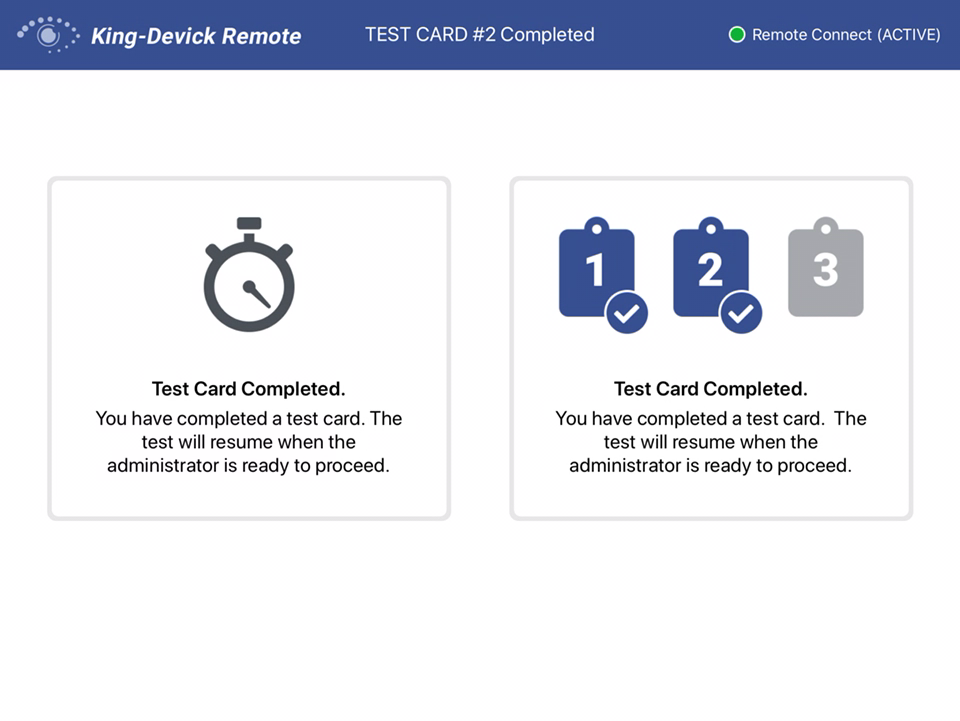 King-Devick Remote

TEST CARD #2 Completed

Remote Connect (ACTIVE)

Test Card Completed.
You have completed a test card. The test will resume when the administrator is ready to proceed.

1

2

3

Test Card Completed.
You have completed a test card.  The test will resume when the administrator is ready to proceed.