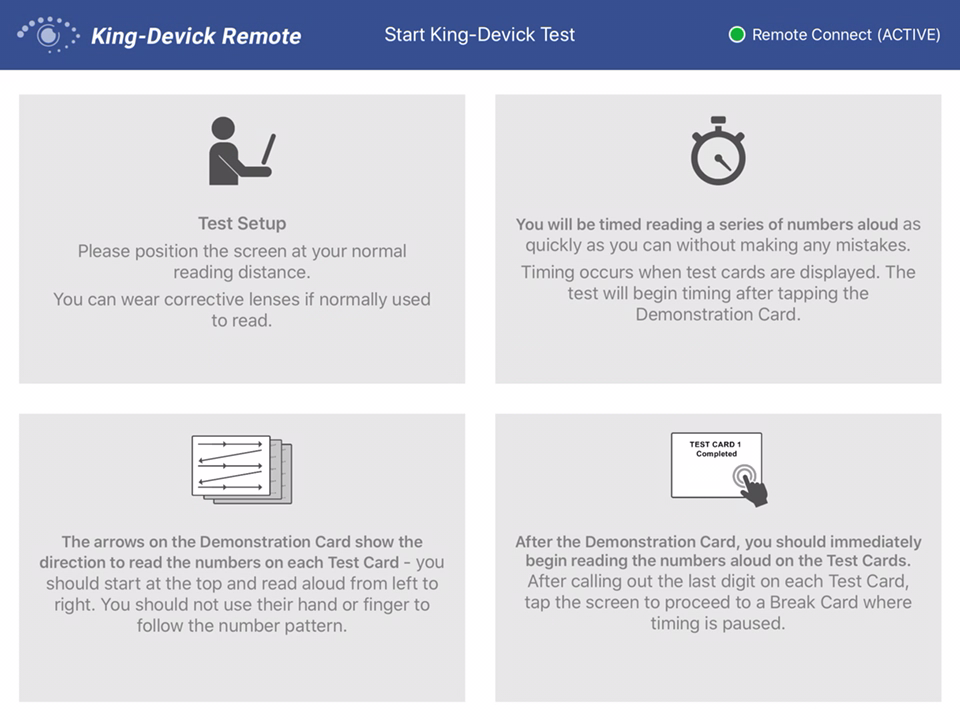 King-Devick Remote

Start King-Devick Test

Remote Connect (ACTIVE)

Test Setup

Please position the screen at your normal reading distance.

You can wear corrective lenses if normally used to read.

You will be timed reading a series of numbers aloud as quickly as you can without making any mistakes.

Timing occurs when test cards are displayed. The test will begin timing after tapping the Demonstration Card.

The arrows on the Demonstration Card show the direction to read the numbers on each Test Card - you should start at the top and read aloud from left to right. You should not use their hand or finger to follow the number pattern.

TEST CARD 1
Completed

After the Demonstration Card, you should immediately begin reading the numbers aloud on the Test Cards. After calling out the last digit on each Test Card, tap the screen to proceed to a Break Card where timing is paused.